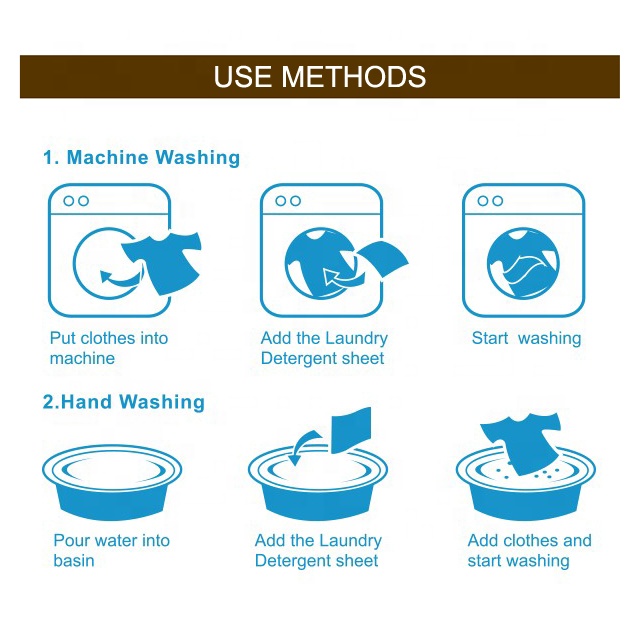 USE METHODS

1. Machine Washing

Put clothes into machine

Add the Laundry Detergent sheet

Start washing

2.Hand Washing

Pour water into basin

Add the Laundry Detergent sheet

Add clothes and start washing